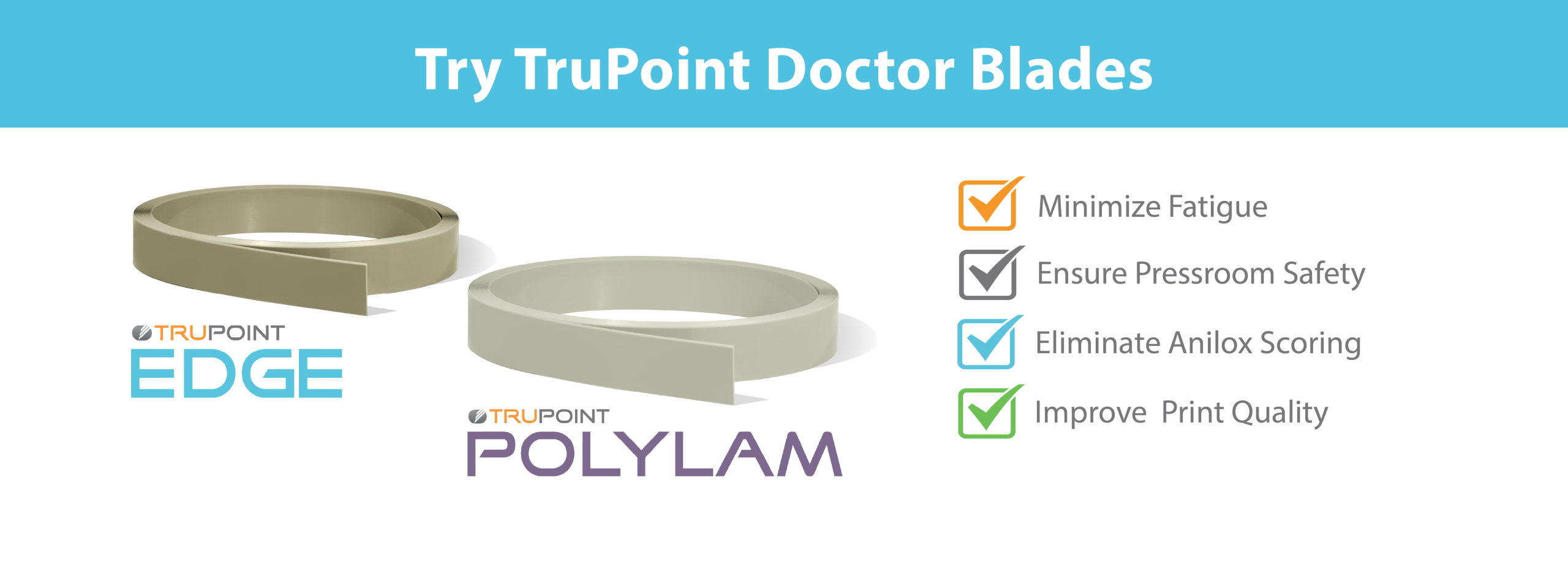 Try TruPoint Doctor Blades

TRUPOINT
EDGE

TRUPOINT
POLYLAM

Minimize Fatigue

Ensure Pressroom Safety

Eliminate Anilox Scoring

Improve Print Quality