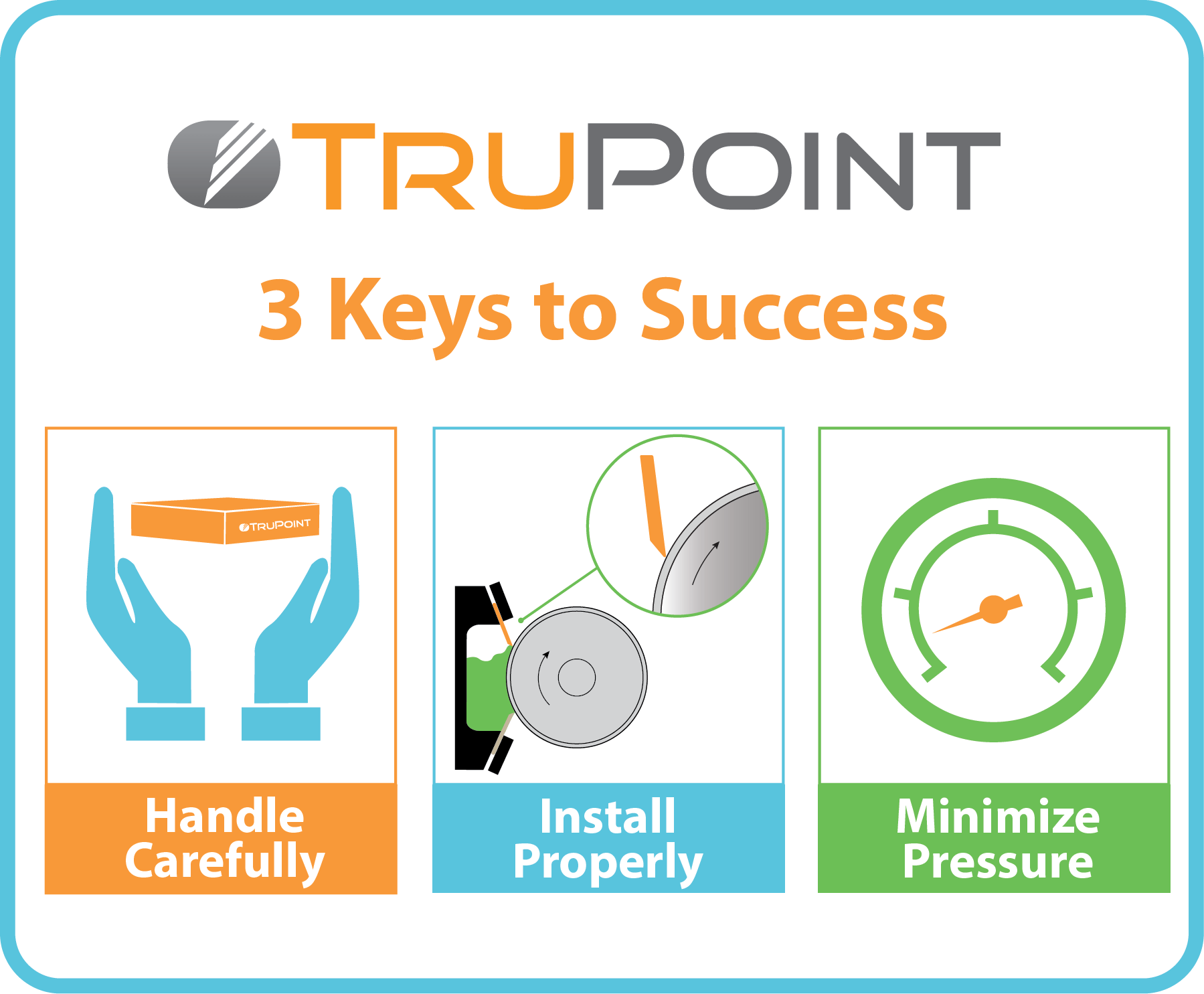 TRUPOINT

3 Keys to Success

TRUPOINT

Handle Carefully

Install Properly

Minimize Pressure